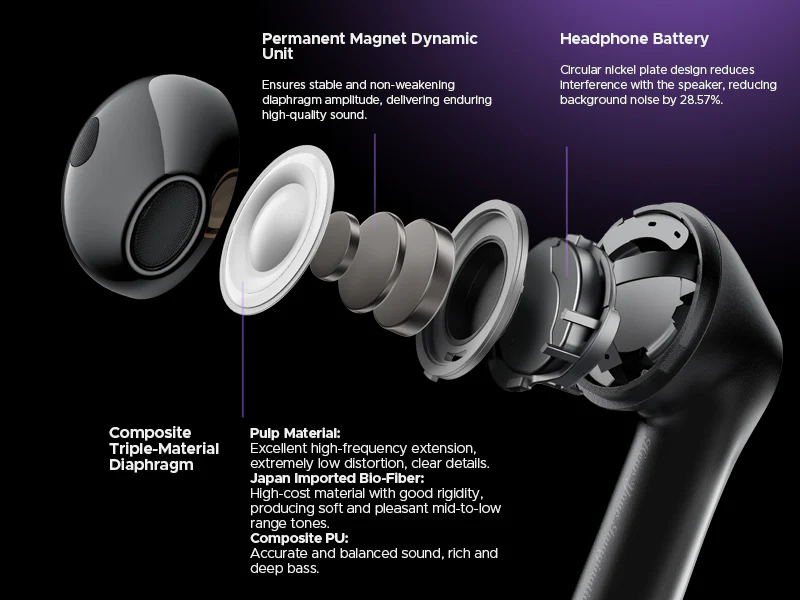 Permanent Magnet Dynamic Unit

Ensures stable and non-weakening diaphragm amplitude, delivering enduring high-quality sound.

Headphone Battery

Circular nickel plate design reduces interference with the speaker, reducing background noise by 28.57%.

Composite Triple-Material Diaphragm

Pulp Material:
Excellent high-frequency extension, extremely low distortion, clear details.
Japan Imported Bio-Fiber:
High-cost material with good rigidity, producing soft and pleasant mid-to-low range tones.
Composite PU:
Accurate and balanced sound, rich and deep bass.