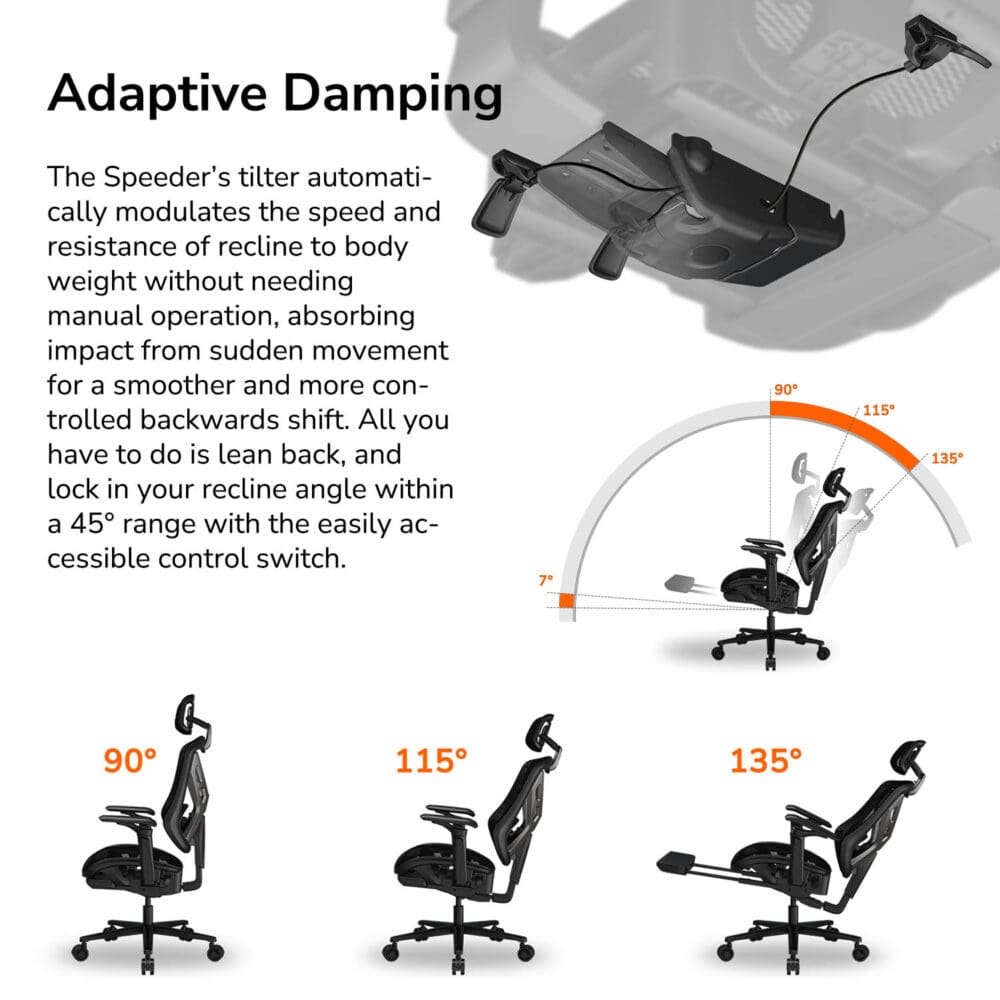 Adaptive Damping

The Speeder's tilter automatically modulates the speed and resistance of recline to body weight without needing manual operation, absorbing impact from sudden movement for a smoother and more controlled backwards shift. All you have to do is lean back, and lock in your recline angle within a 45° range with the easily accessible control switch.

90°
115°
135°
7°

90°

115°

135°