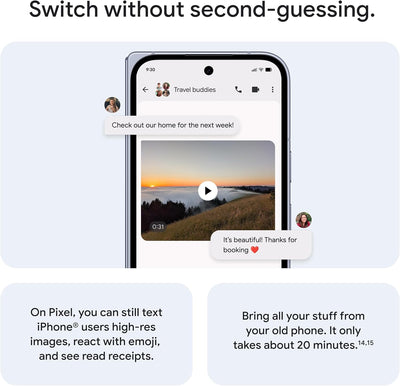 Switch without second-guessing.

9:30

Travel buddies

Check out our home for the next week!

0:31

It's beautiful! Thanks for booking ❤️

On Pixel, you can still text iPhone® users high-res images, react with emoji, and see read receipts.

Bring all your stuff from your old phone. It only takes about 20 minutes.$^{14,15}$