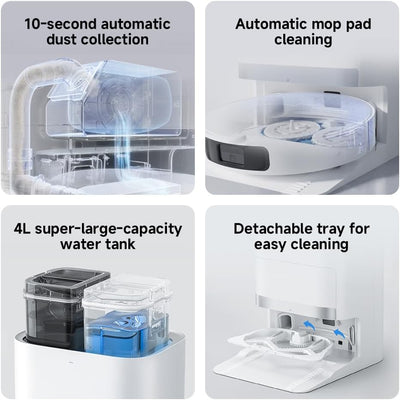 10-second automatic dust collection

Automatic mop pad cleaning

4L super-large-capacity water tank

Detachable tray for easy cleaning